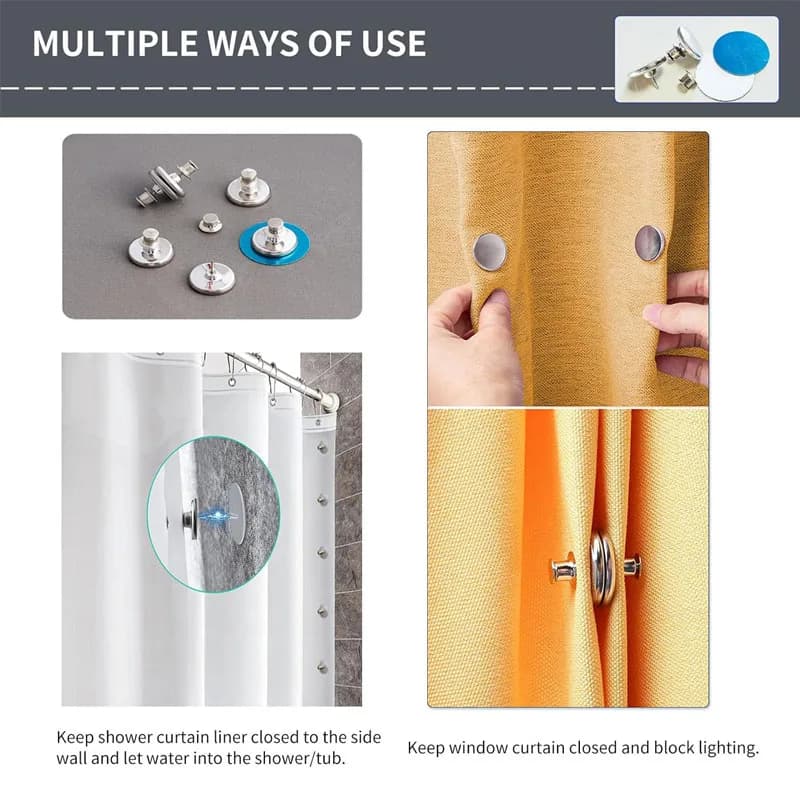 MULTIPLE WAYS OF USE

Keep shower curtain liner closed to the side wall and let water into the shower/tub.

Keep window curtain closed and block lighting.